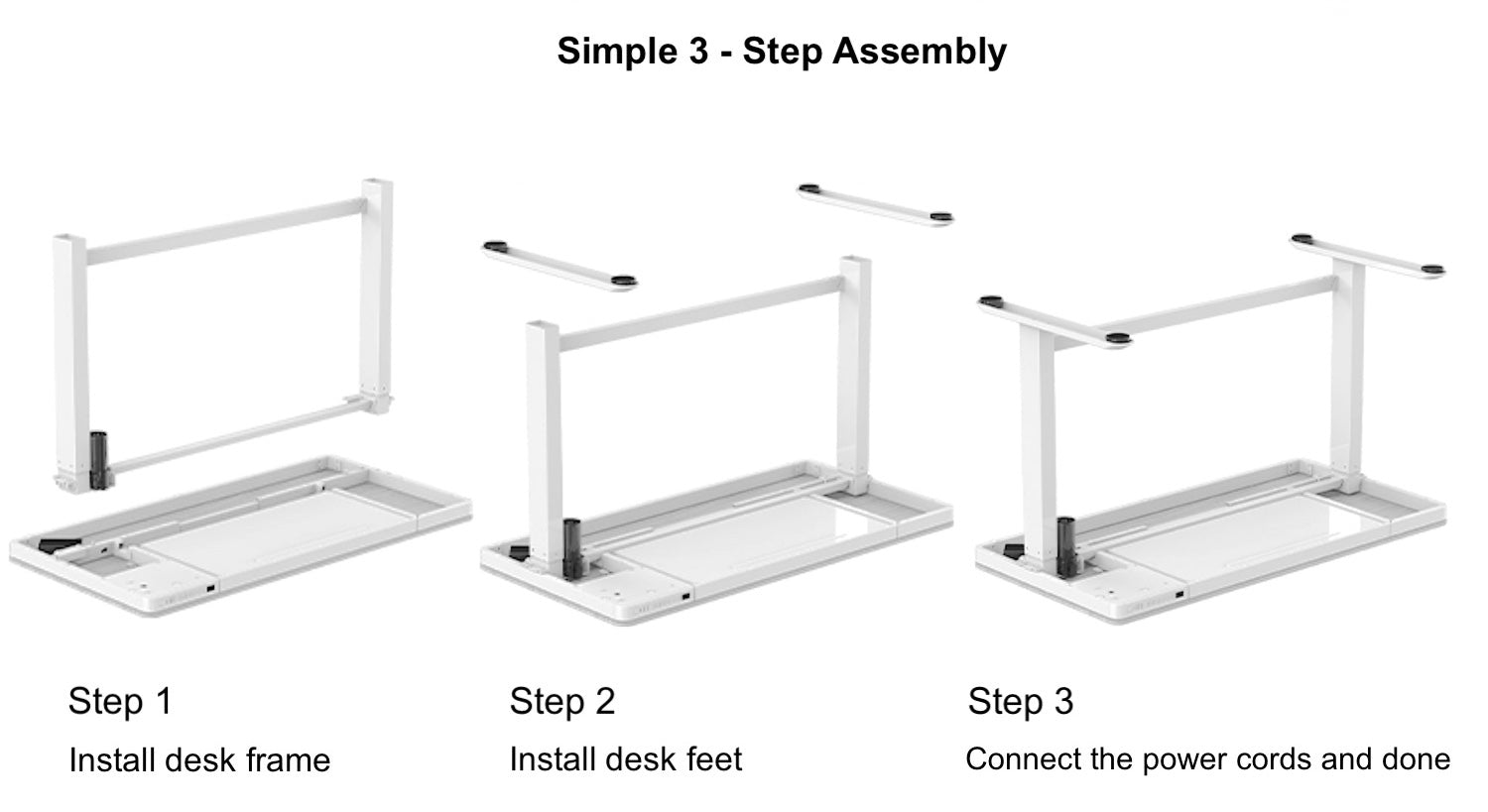 Simple 3 - Step Assembly

Step 1
Install desk frame

Step 2
Install desk feet

Step 3
Connect the power cords and done